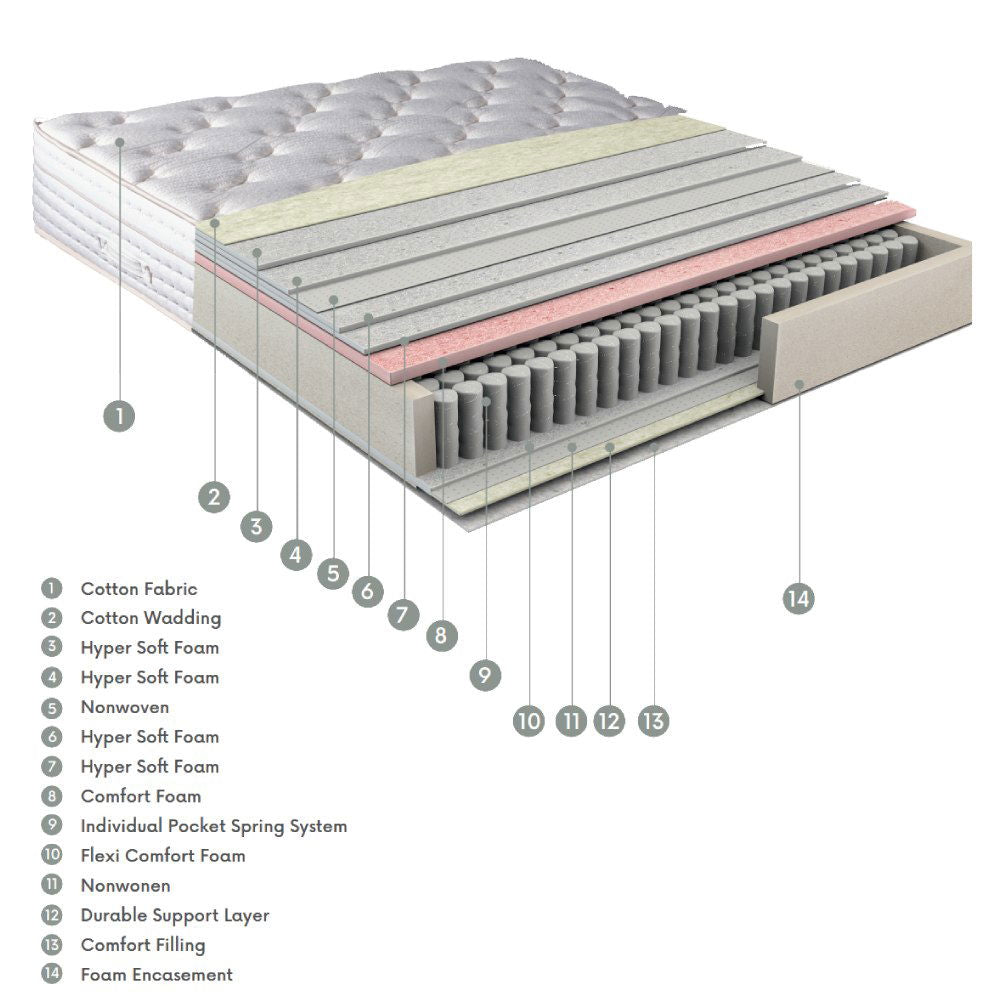 1
2
3
4
5
6
7
8
9
10 11 12 13
14

1 Cotton Fabric
2 Cotton Wadding
3 Hyper Soft Foam
4 Hyper Soft Foam
5 Nonwoven
6 Hyper Soft Foam
7 Hyper Soft Foam
8 Comfort Foam
9 Individual Pocket Spring System
10 Flexi Comfort Foam
11 Nonwonen
12 Durable Support Layer
13 Comfort Filling
14 Foam Encasement