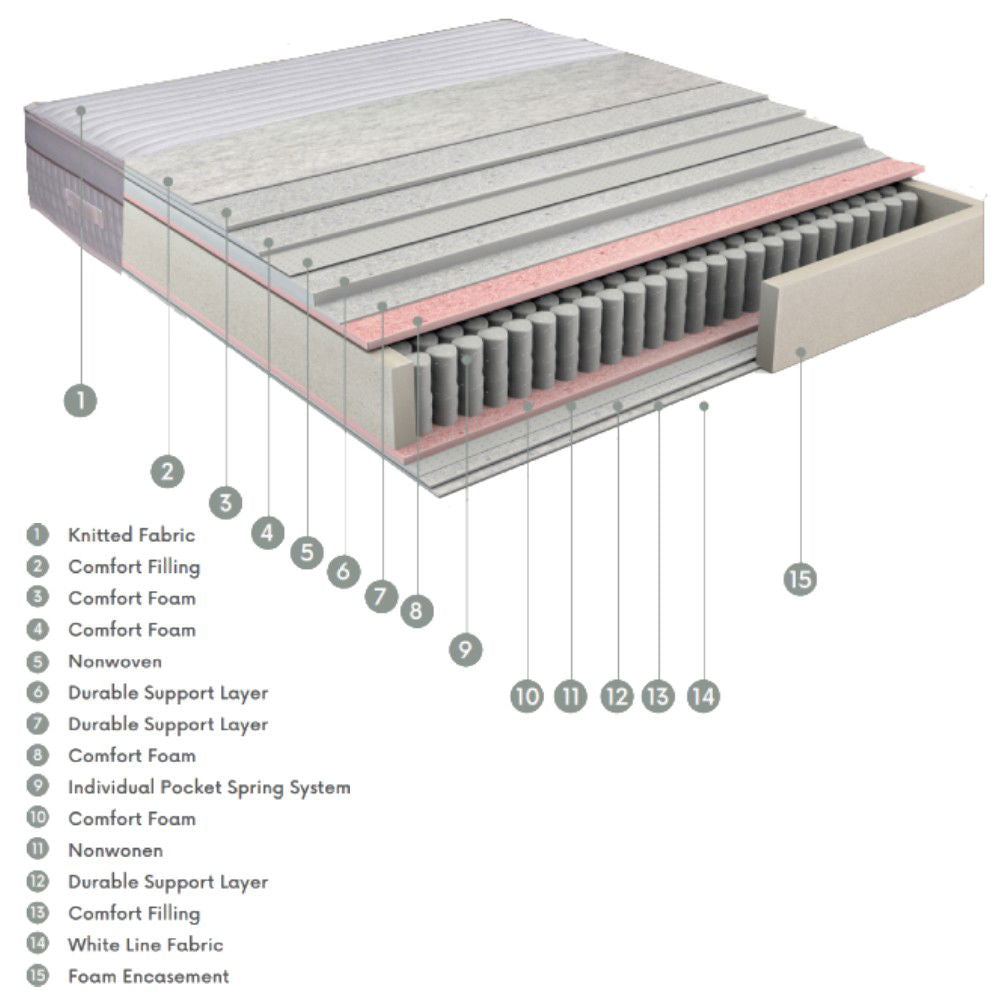 1
2
3
4
5
6
7
8
9
10
11
12
13
14
15

1 Knitted Fabric
2 Comfort Filling
3 Comfort Foam
4 Comfort Foam
5 Nonwoven
6 Durable Support Layer
7 Durable Support Layer
8 Comfort Foam
9 Individual Pocket Spring System
10 Comfort Foam
11 Nonwonen
12 Durable Support Layer
13 Comfort Filling
14 White Line Fabric
15 Foam Encasement